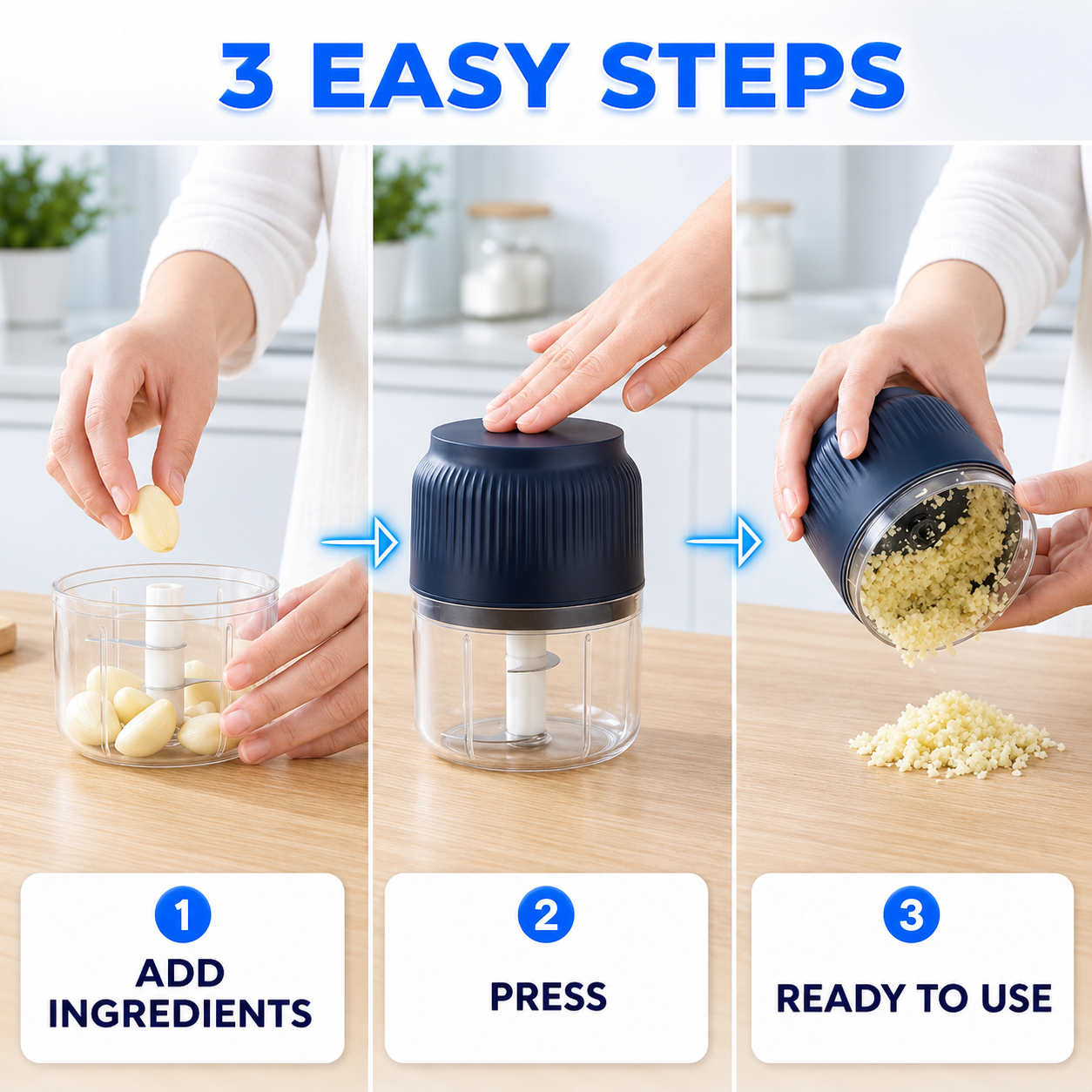 3 EASY STEPS

1
ADD INGREDIENTS

2
PRESS

3
READY TO USE